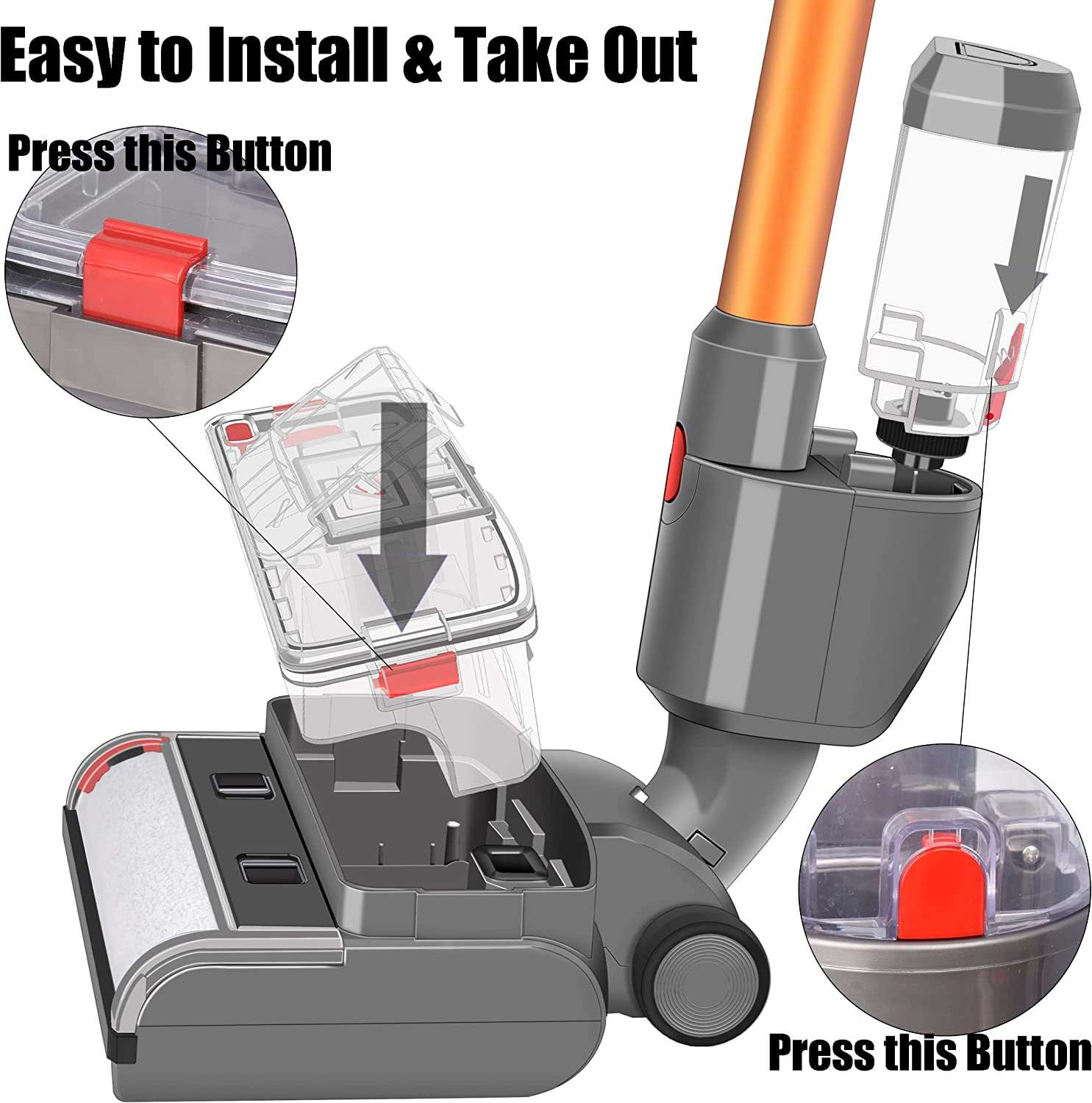 Easy to Install & Take Out

Press this Button

Press this Button