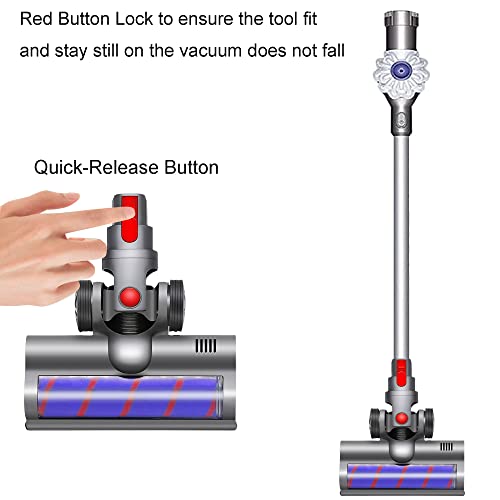 Red Button Lock to ensure the tool fit and stay still on the vacuum does not fall

Quick-Release Button