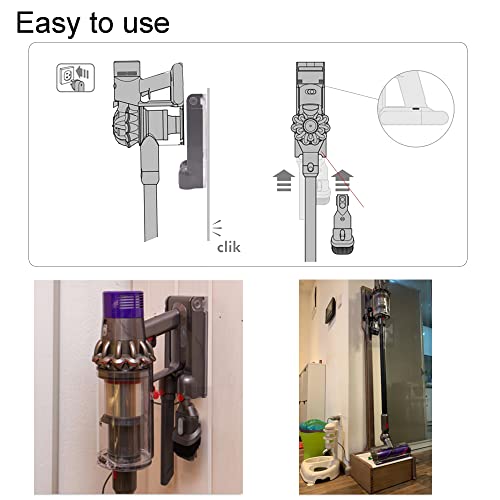 Easy to use

clik